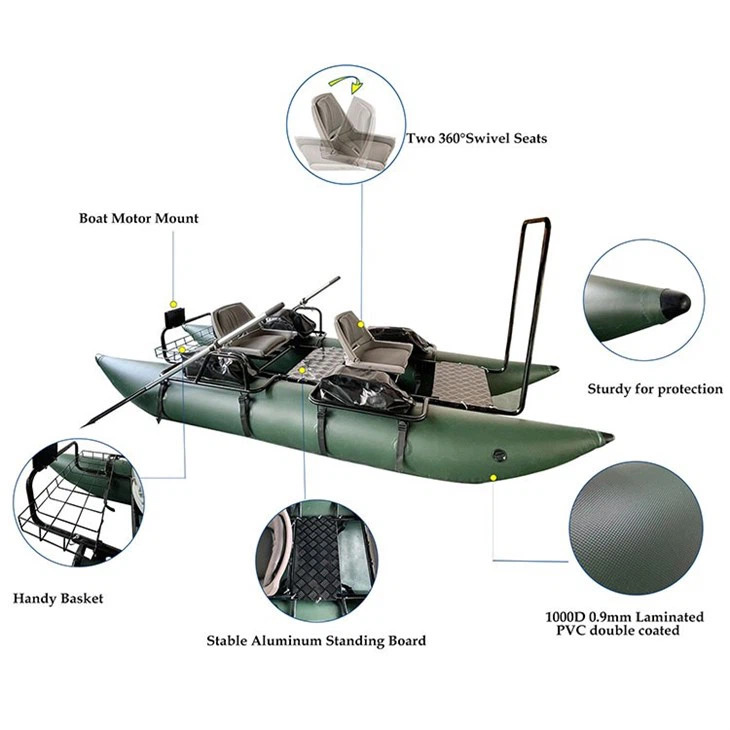 Two 360°Swivel Seats

Boat Motor Mount

Sturdy for protection

Handy Basket

Stable Aluminum Standing Board

1000D 0.9mm Laminated PVC double coated